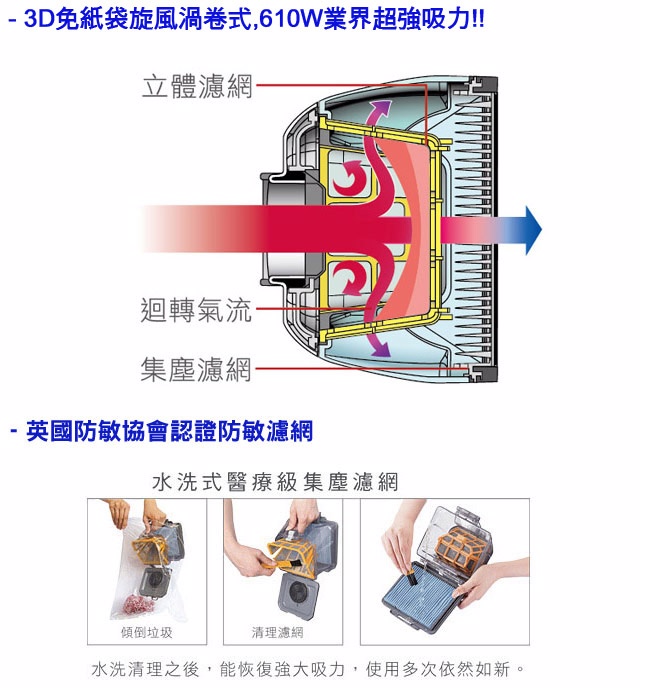 - 3D免紙袋旋風渦卷式,610W業界超強吸力!!

立體濾網

迴轉氣流

集塵濾網

- 英國防敏協會認證防敏濾網

水洗式醫療級集塵濾網

傾倒垃圾

清理濾網

水洗清理之後，能恢復強大吸力，使用多次依然如新。