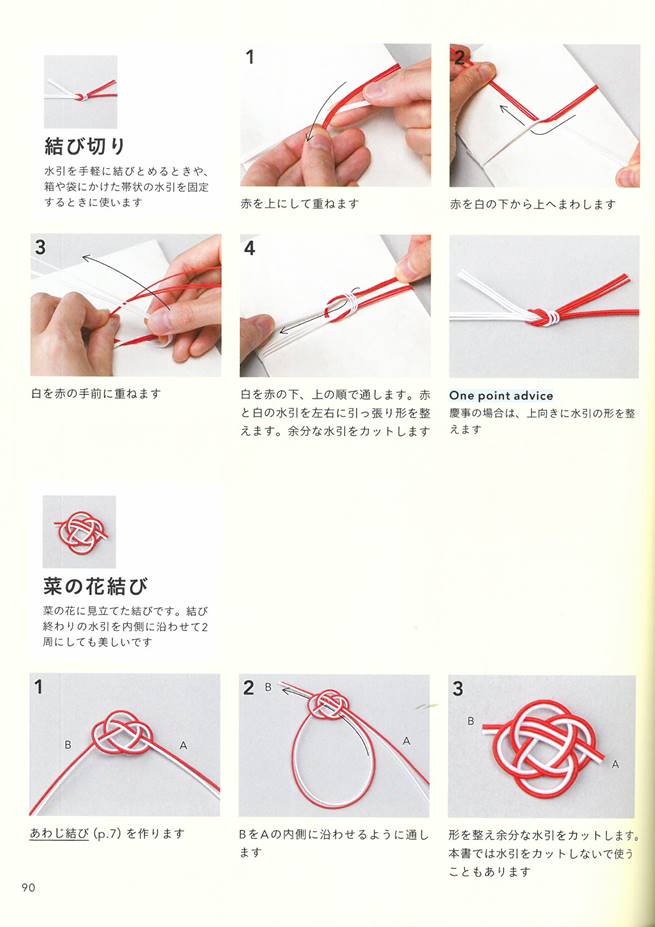 結び切り
水引を手軽に結びとめるときや、箱や袋にかけた帯状の水引を固定するときに使います

1
赤を上にして重ねます

2
赤を白の下から上へまわします

3
白を赤の手前に重ねます

4
白を赤の下、上の順で通します。赤と白の水引を左右に引っ張り形を整えます。余分な水引をカットします

One point advice
慶事の場合は、上向きに水引の形を整えます

菜の花結び
菜の花に見立てた結びです。結び終わりの水引を内側に沿わせて2周にしても美しいです

1
B A
あわじ結び (p.7) を作ります

2
B A
BをAの内側に沿わせるように通します

3
B A
形を整え余分な水引をカットします。本書では水引をカットしないで使うこともあります

90