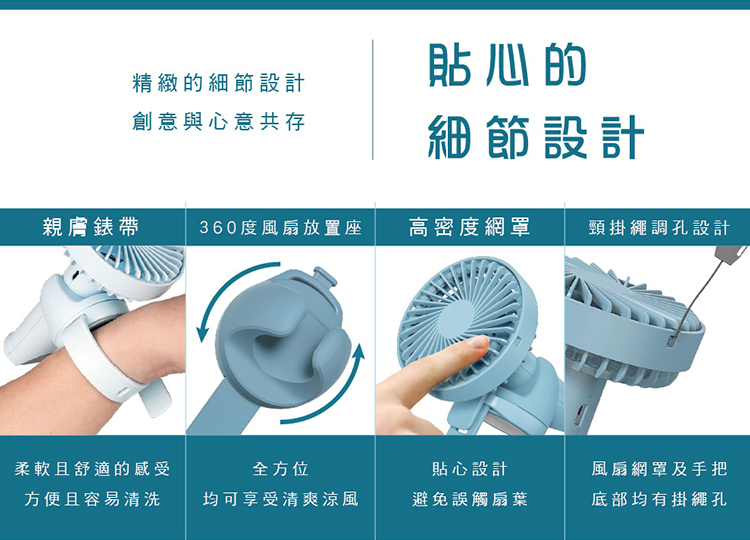 精緻的細節設計
創意與心意共存

貼心的
細節設計

親膚錶帶

柔軟且舒適的感受
方便且容易清洗

360度風扇放置座

全方位
均可享受清爽涼風

高密度網罩

貼心設計
避免誤觸扇葉

頸掛繩調孔設計

風扇網罩及手把
底部均有掛繩孔