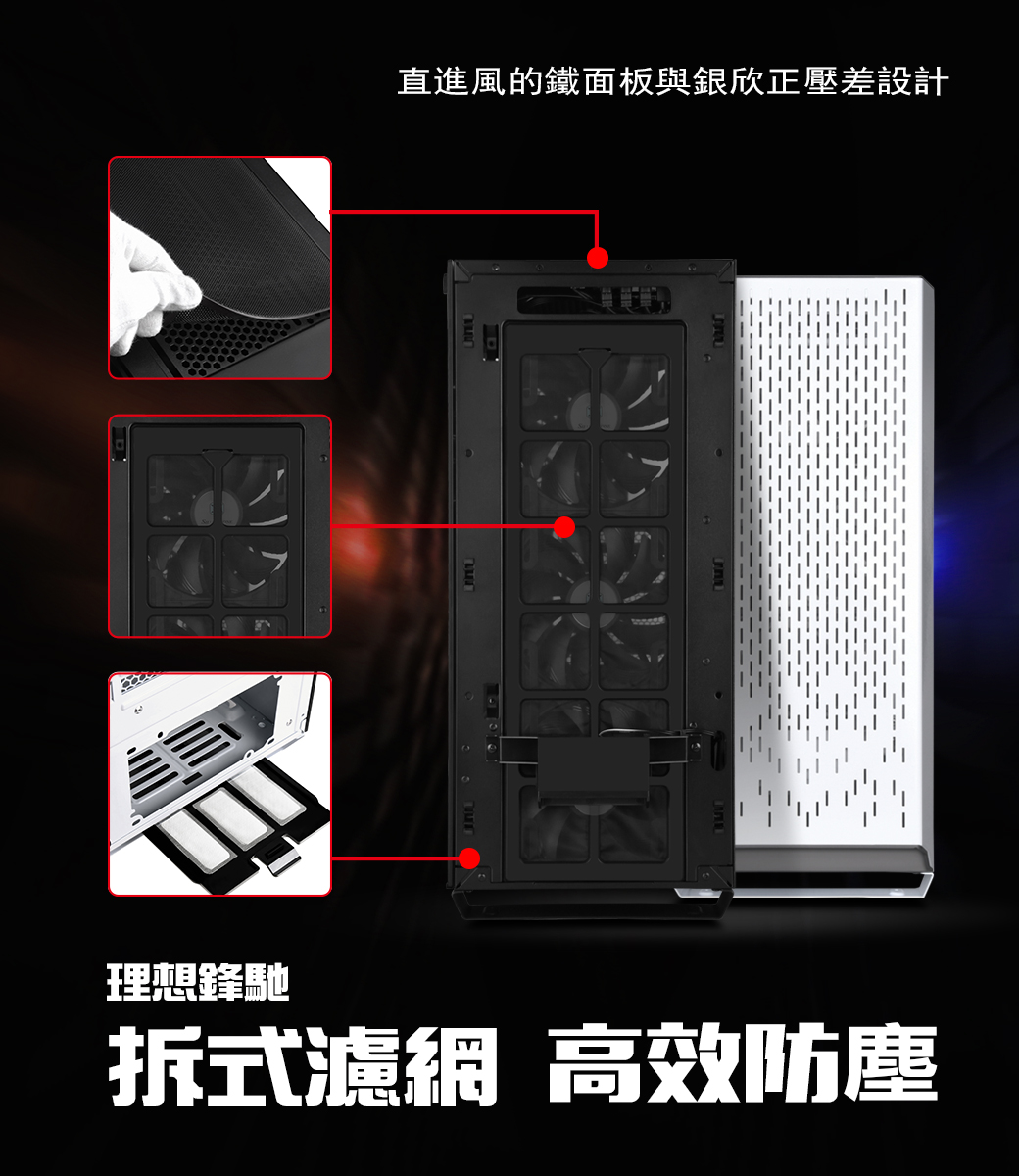 直進風的鐵面板與銀欣正壓差設計

理想鋒馳

拆式濾網 高效防塵