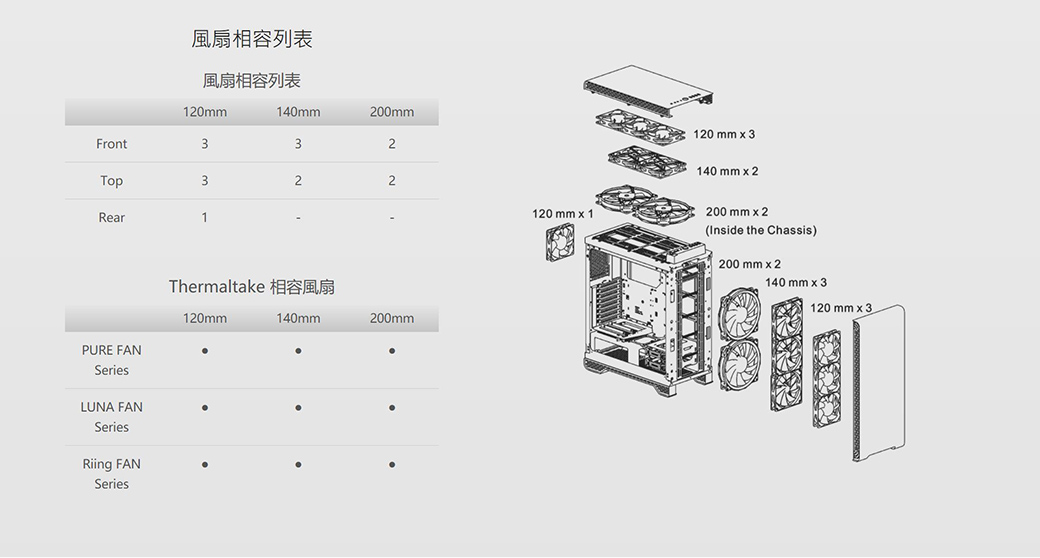 風扇相容列表

風扇相容列表

| | 120mm | 140mm | 200mm |
|---|---|---|---|
| Front | 3 | 3 | 2 |
| Top | 3 | 2 | 2 |
| Rear | 1 | - | - |

Thermaltake 相容風扇

| | 120mm | 140mm | 200mm |
|---|---|---|---|
| PURE FAN Series | ● | ● | ● |
| LUNA FAN Series | ● | ● | ● |
| Riing FAN Series | ● | ● | ● |

120 mm x 3

140 mm x 2

120 mm x 1

200 mm x 2 (Inside the Chassis)

200 mm x 2

140 mm x 3

120 mm x 3