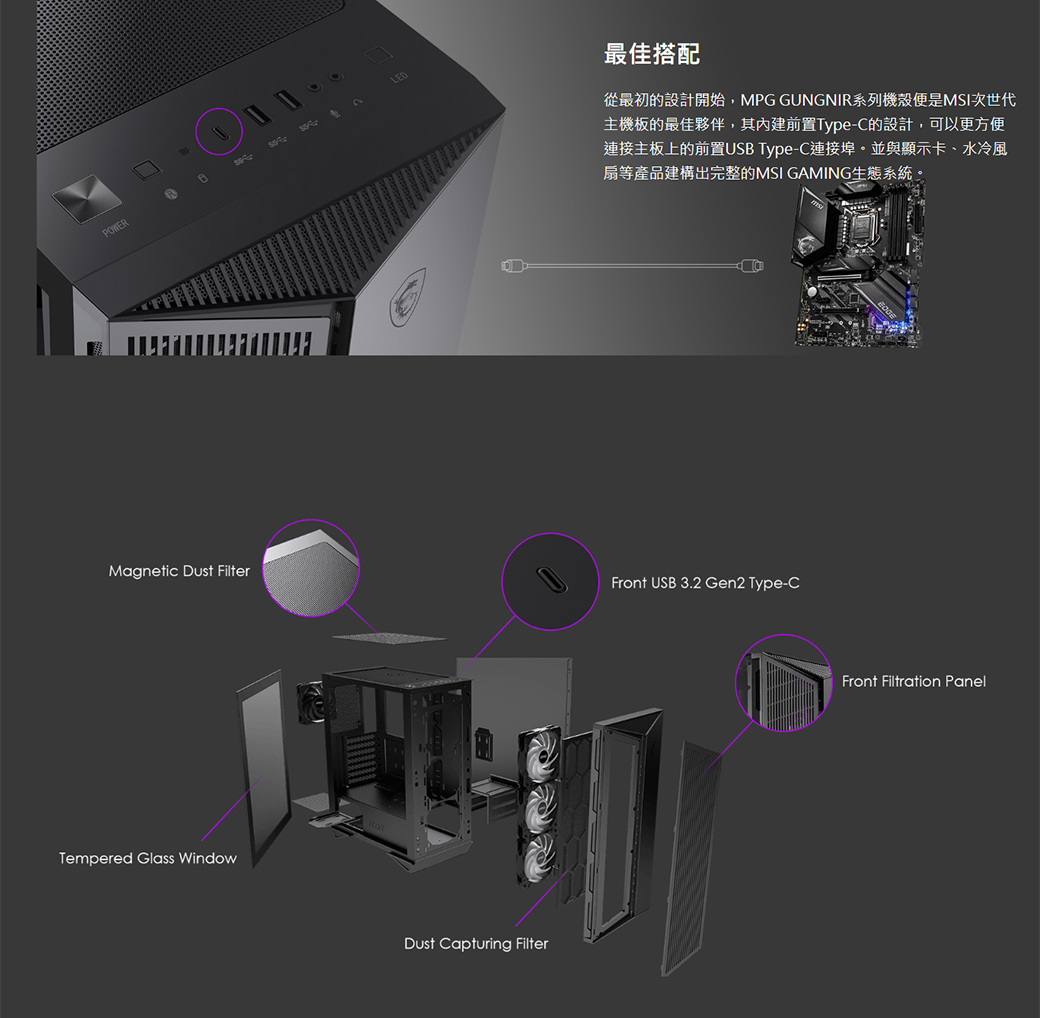 POWER

LED

最佳搭配

從最初的設計開始，MPG GUNGNIR系列機殼便是MSI次世代主機板的最佳夥伴，其內建前置Type-C的設計，可以更方便連接主板上的前置USB Type-C連接埠。並與顯示卡、水冷風扇等產品建構出完整的MSI GAMING生態系統。

Magnetic Dust Filter

Front USB 3.2 Gen2 Type-C

Front Filtration Panel

Tempered Glass Window

Dust Capturing Filter