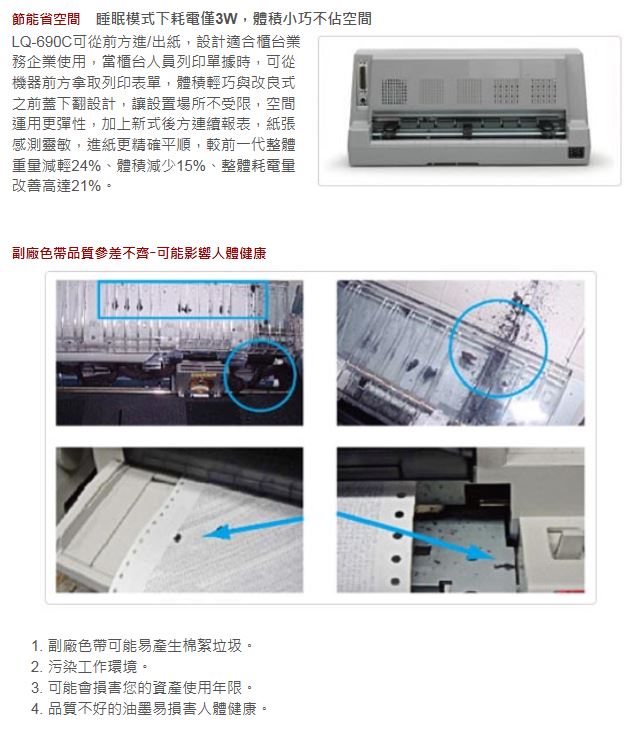 節能省空間　睡眠模式下耗電僅3W，體積小巧不佔空間

LQ-690C可從前方進/出紙，設計適合櫃台業務企業使用，當櫃台人員列印單據時，可從機器前方拿取列印表單，體積輕巧與改良式之前蓋下翻設計，讓設置場所不受限，空間運用更彈性，加上新式後方連續報表，紙張感測靈敏，進紙更精確平順，較前一代整體重量減輕24%、體積減少15%、整體耗電量改善高達21%。

副廠色帶品質參差不齊-可能影響人體健康

1. 副廠色帶可能易產生棉絮垃圾。
2. 污染工作環境。
3. 可能會損害您的資產使用年限。
4. 品質不好的油墨易損害人體健康。